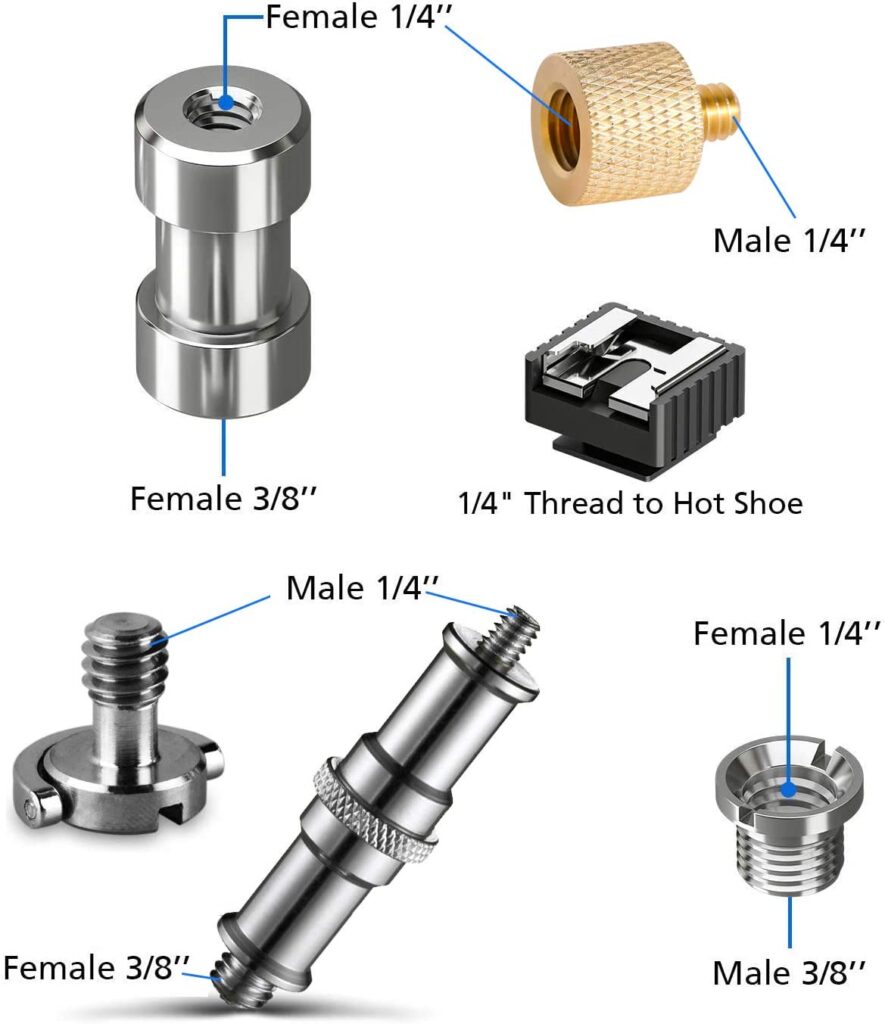 Female 1/4''

Male 1/4''

Female 3/8''

1/4" Thread to Hot Shoe

Male 1/4''

Female 1/4''

Female 3/8''

Male 3/8''