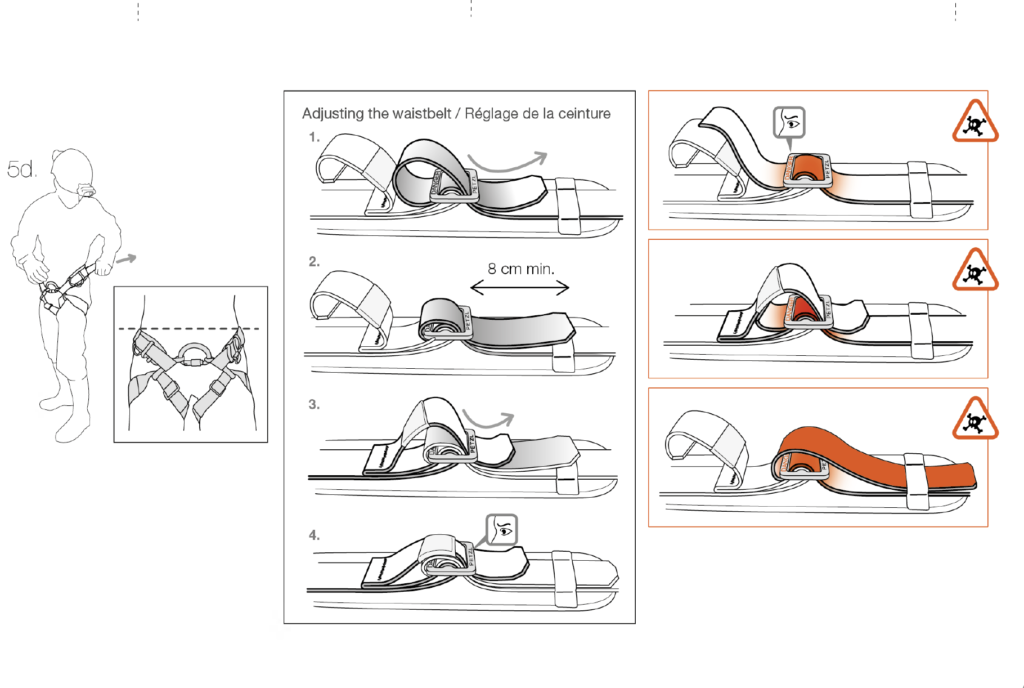 5d.

Adjusting the waistbelt / Réglage de la ceinture

1.

2.

8 cm min.

3.

4.